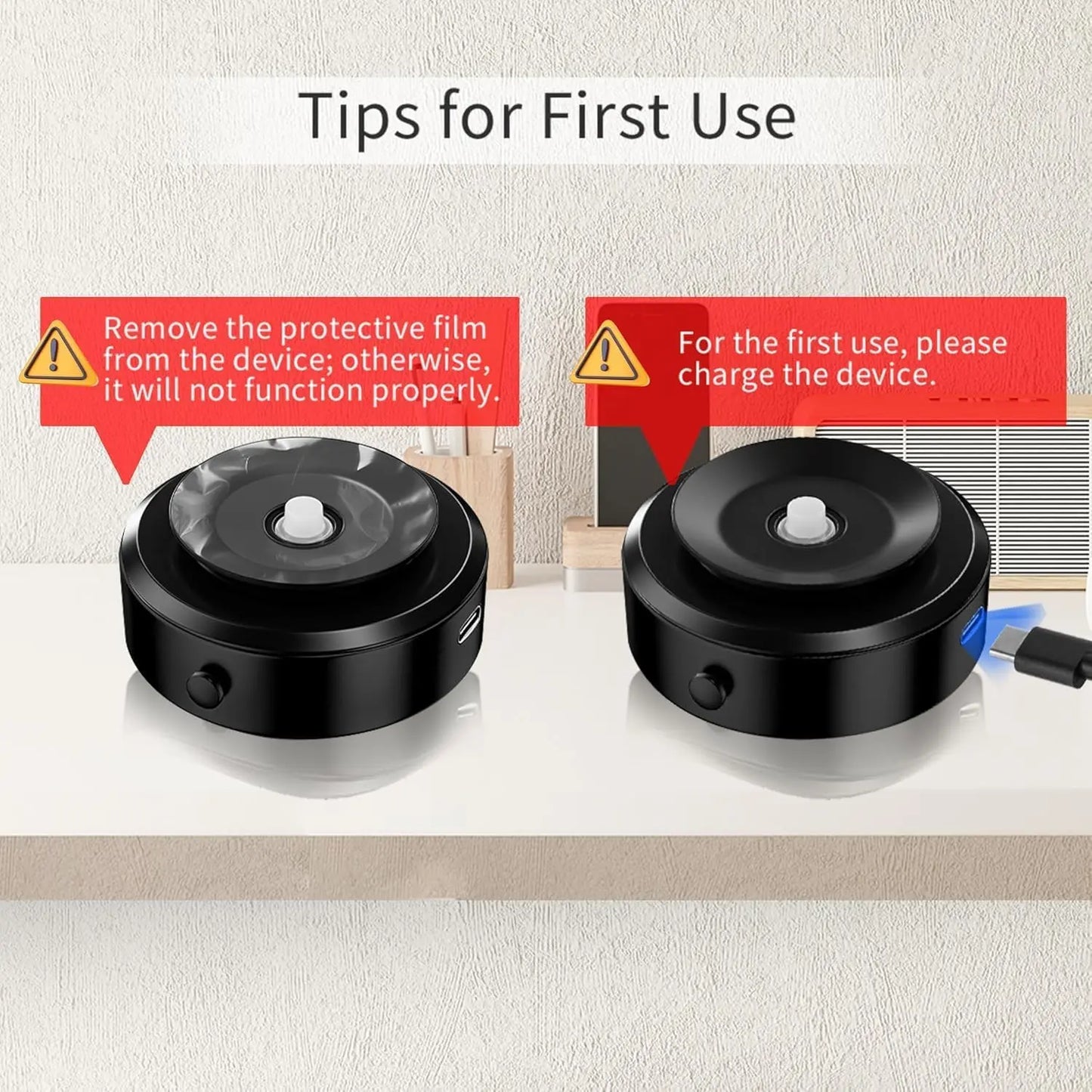 Tips for First Use

Remove the protective film from the device; otherwise, it will not function properly.

For the first use, please charge the device.