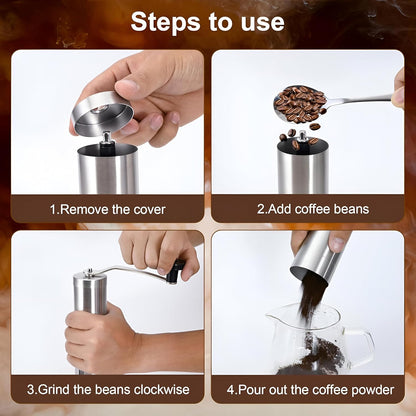 Steps to use

1.Remove the cover

2.Add coffee beans

3.Grind the beans clockwise

4.Pour out the coffee powder