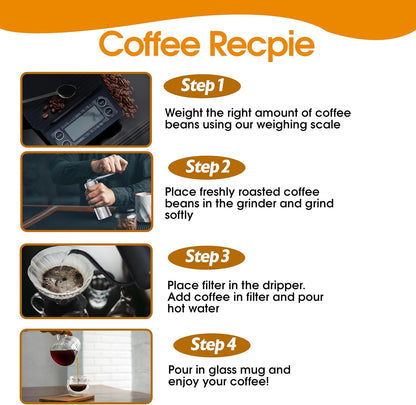 Coffee Recpie

Step 1

Weight the right amount of coffee beans using our weighing scale

Step 2

Place freshly roasted coffee beans in the grinder and grind softly

Step 3

Place filter in the dripper. Add coffee in filter and pour hot water

Step 4

Pour in glass mug and enjoy your coffee!